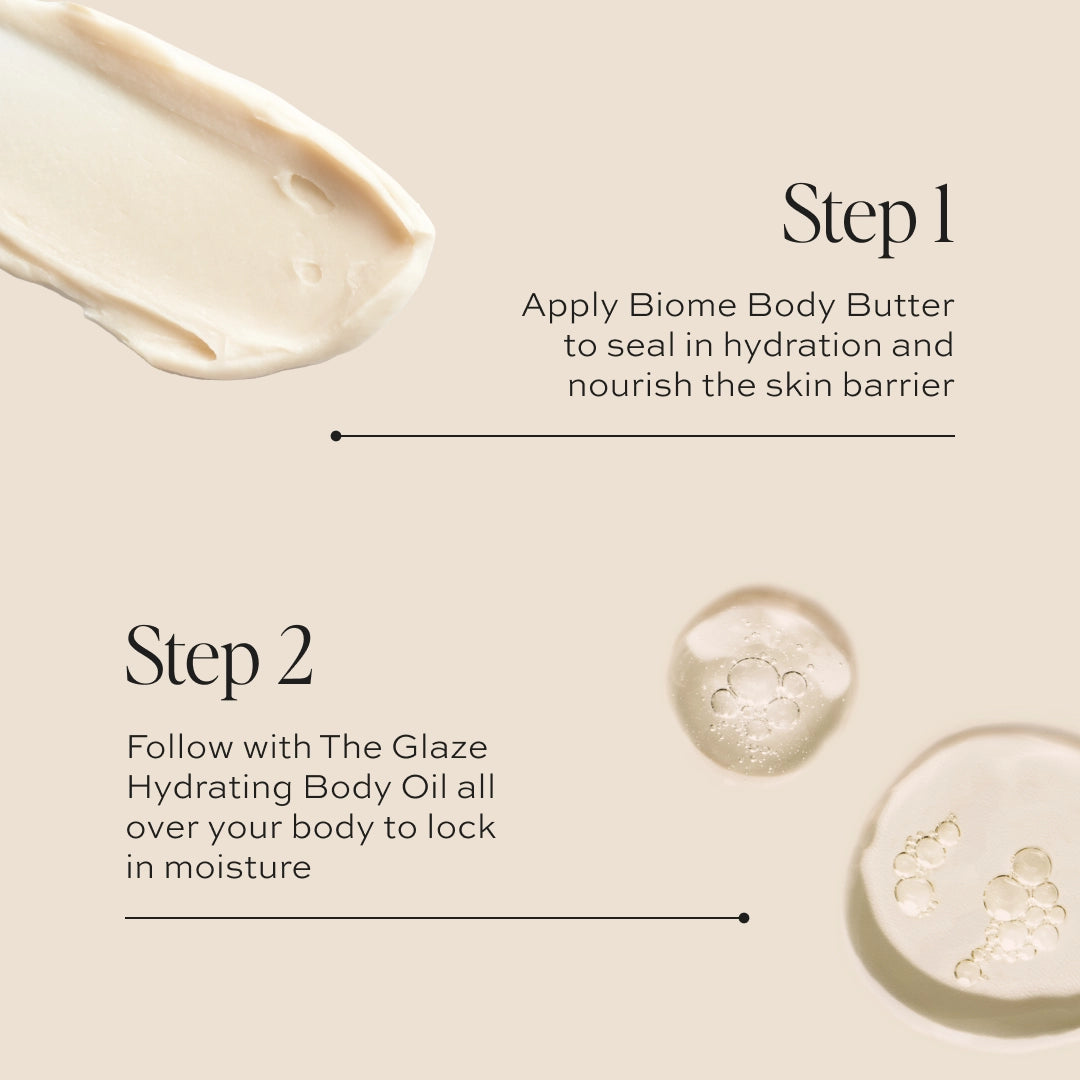 Step 1

Apply Biome Body Butter to seal in hydration and nourish the skin barrier

Step 2

Follow with The Glaze Hydrating Body Oil all over your body to lock in moisture